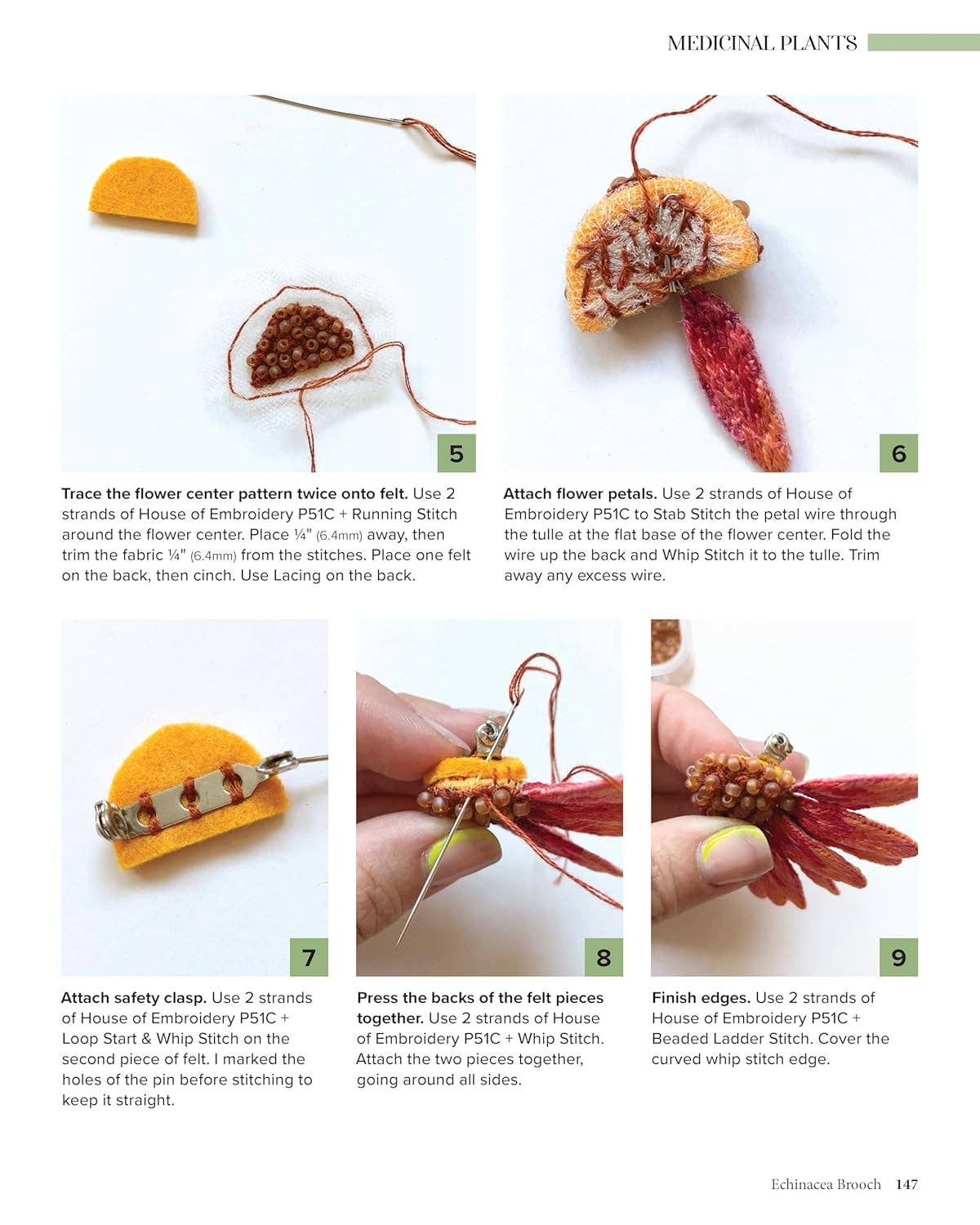 MEDICINAL PLANTS

5

Trace the flower center pattern twice onto felt. Use 2 strands of House of Embroidery P51C + Running Stitch around the flower center. Place ¼" (6.4mm) away, then trim the fabric ¼" (6.4mm) from the stitches. Place one felt on the back, then cinch. Use Lacing on the back.

6

Attach flower petals. Use 2 strands of House of Embroidery P51C to Stab Stitch the petal wire through the tulle at the flat base of the flower center. Fold the wire up the back and Whip Stitch it to the tulle. Trim away any excess wire.

7

Attach safety clasp. Use 2 strands of House of Embroidery P51C + Loop Start & Whip Stitch on the second piece of felt. I marked the holes of the pin before stitching to keep it straight.

8

Press the backs of the felt pieces together. Use 2 strands of House of Embroidery P51C + Whip Stitch. Attach the two pieces together, going around all sides.

9

Finish edges. Use 2 strands of House of Embroidery P51C + Beaded Ladder Stitch. Cover the curved whip stitch edge.

Echinacea Brooch 147