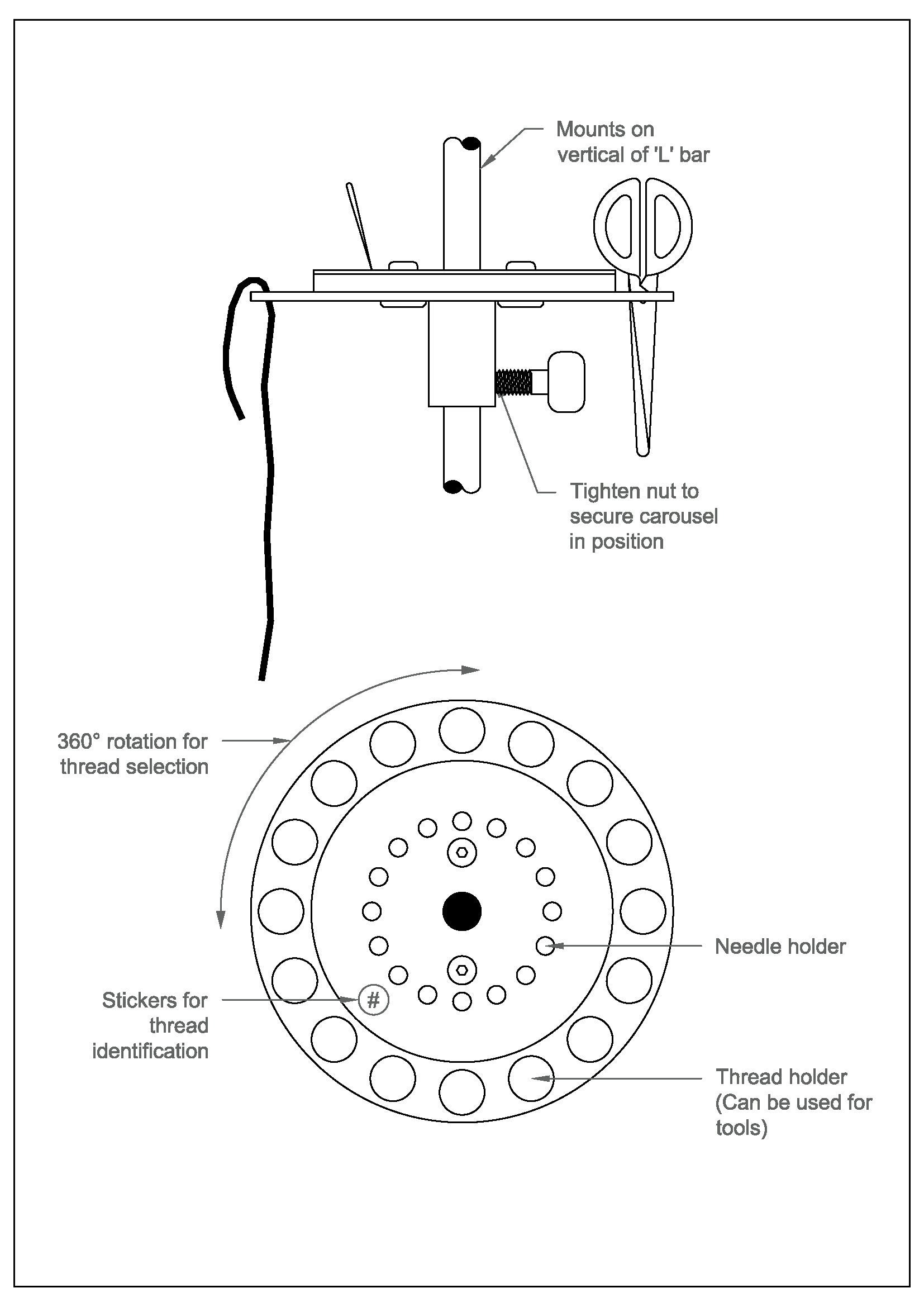 Mounts on vertical of 'L' bar

Tighten nut to secure carousel in position

360° rotation for thread selection

Needle holder

Stickers for thread identification

#

Thread holder (Can be used for tools)